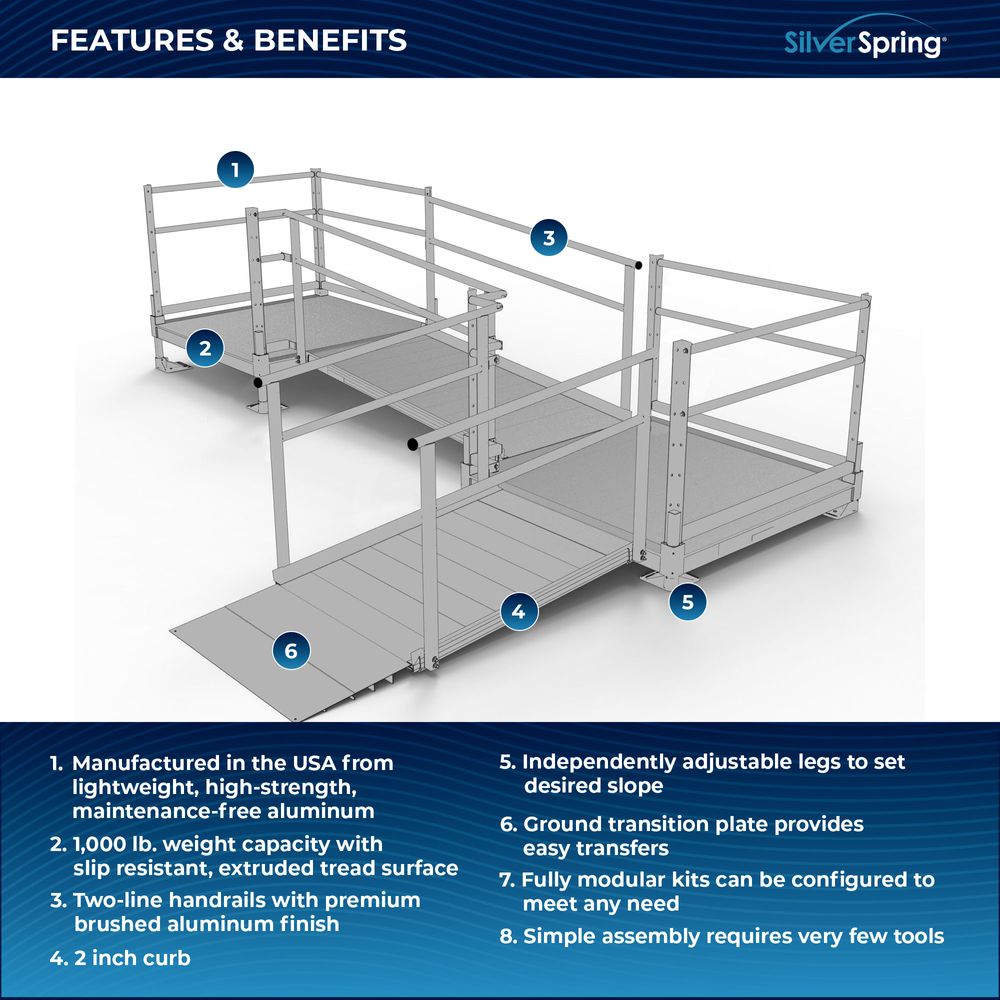 FEATURES & BENEFITS

SilverSpring®

1

3

2

4

5

6

1. Manufactured in the USA from lightweight, high-strength, maintenance-free aluminum

2. 1,000 lb. weight capacity with slip resistant, extruded tread surface

3. Two-line handrails with premium brushed aluminum finish

4. 2 inch curb

5. Independently adjustable legs to set desired slope

6. Ground transition plate provides easy transfers

7. Fully modular kits can be configured to meet any need

8. Simple assembly requires very few tools