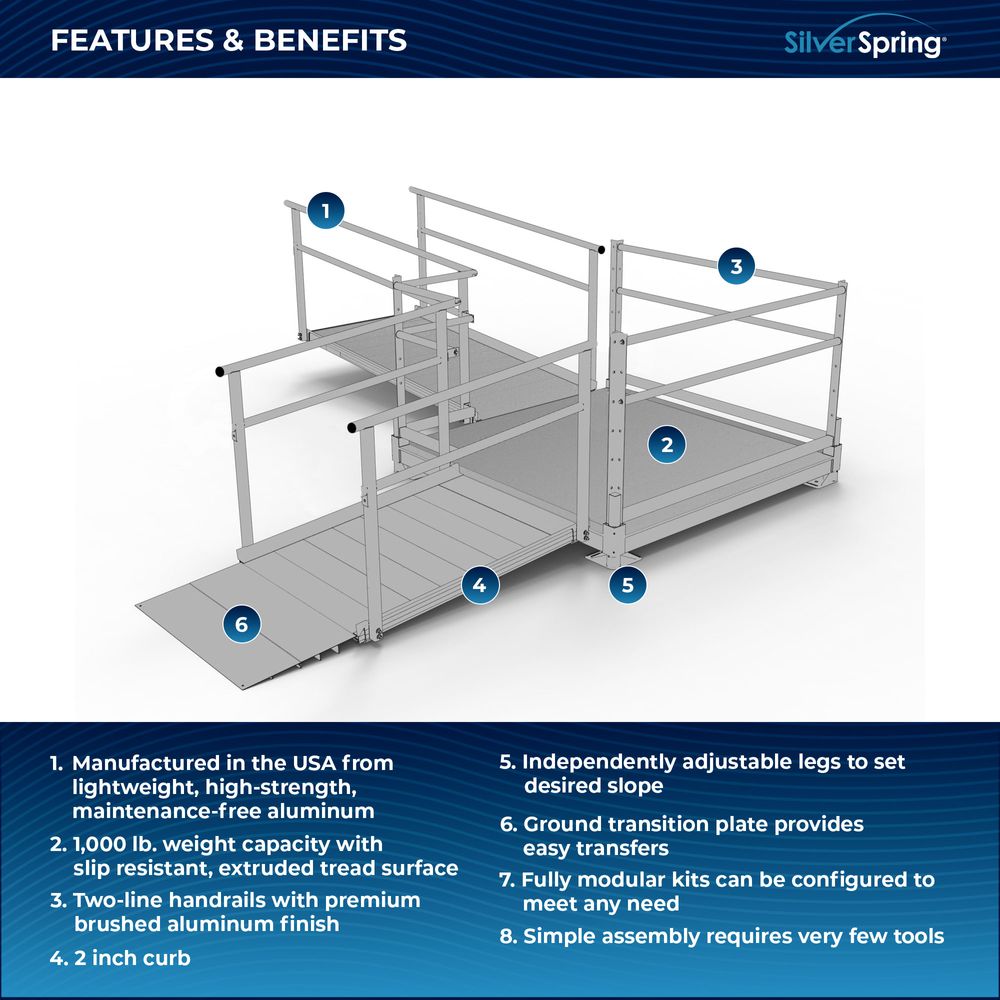 FEATURES & BENEFITS

SilverSpring®

1

3

2

4

5

6

1. Manufactured in the USA from lightweight, high-strength, maintenance-free aluminum

2. 1,000 lb. weight capacity with slip resistant, extruded tread surface

3. Two-line handrails with premium brushed aluminum finish

4. 2 inch curb

5. Independently adjustable legs to set desired slope

6. Ground transition plate provides easy transfers

7. Fully modular kits can be configured to meet any need

8. Simple assembly requires very few tools